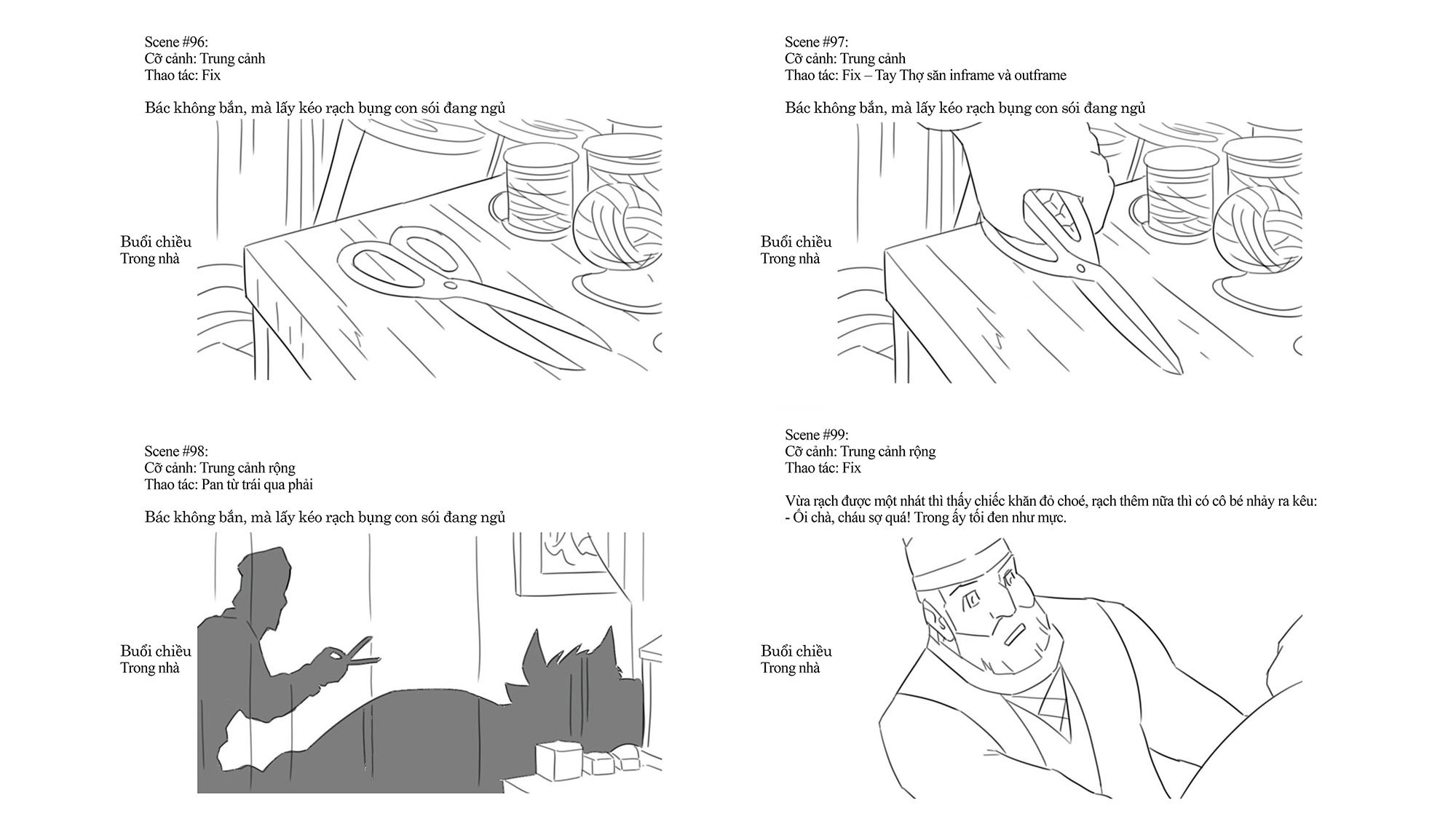 Scene #96:
Cỡ cảnh: Trung cảnh
Thao tác: Fix

Bác không bắn, mà lấy kéo rạch bụng con sói đang ngủ

Buổi chiều
Trong nhà

Scene #97:
Cỡ cảnh: Trung cảnh
Thao tác: Fix – Tay Thợ săn inframe và outframe

Bác không bắn, mà lấy kéo rạch bụng con sói đang ngủ

Buổi chiều
Trong nhà

Scene #98:
Cỡ cảnh: Trung cảnh rộng
Thao tác: Pan từ trái qua phải

Bác không bắn, mà lấy kéo rạch bụng con sói đang ngủ

Buổi chiều
Trong nhà

Scene #99:
Cỡ cảnh: Trung cảnh rộng
Thao tác: Fix

Vừa rạch được một nhát thì thấy chiếc khăn đỏ choé, rạch thêm nữa thì có cô bé nhảy ra kêu:
- Ối chà, cháu sợ quá! Trong ấy tối đen như mực.

Buổi chiều
Trong nhà