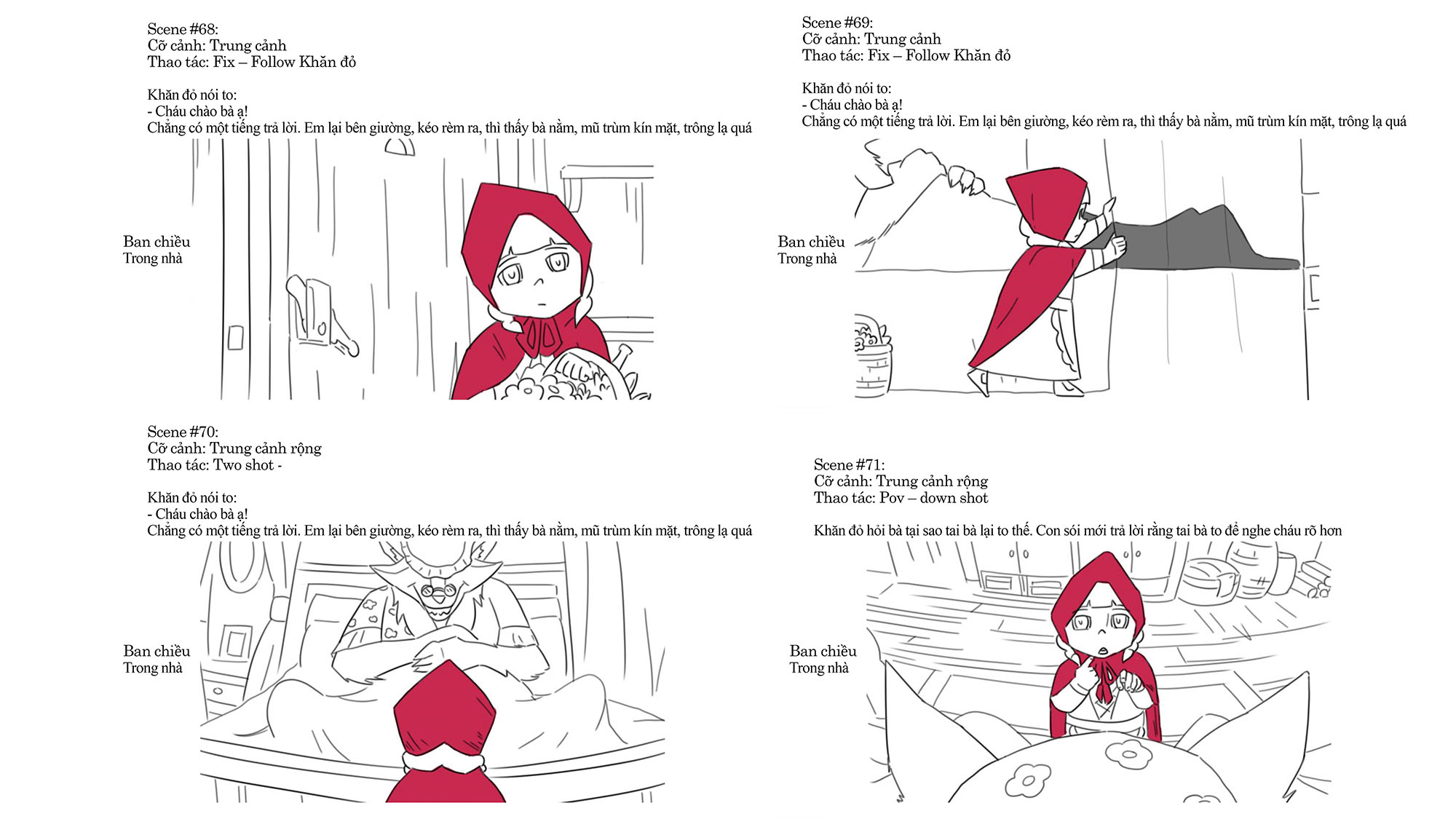 Scene #68:
Cỡ cảnh: Trung cảnh
Thao tác: Fix – Follow Khăn đỏ

Khăn đỏ nói to:
- Cháu chào bà ạ!
Chẳng có một tiếng trả lời. Em lại bên giường, kéo rèm ra, thì thấy bà nằm, mũ trùm kín mặt, trông lạ quá

Ban chiều
Trong nhà

Scene #69:
Cỡ cảnh: Trung cảnh
Thao tác: Fix – Follow Khăn đỏ

Khăn đỏ nói to:
- Cháu chào bà ạ!
Chẳng có một tiếng trả lời. Em lại bên giường, kéo rèm ra, thì thấy bà nằm, mũ trùm kín mặt, trông lạ quá

Ban chiều
Trong nhà

Scene #70:
Cỡ cảnh: Trung cảnh rộng
Thao tác: Two shot -

Khăn đỏ nói to:
- Cháu chào bà ạ!
Chẳng có một tiếng trả lời. Em lại bên giường, kéo rèm ra, thì thấy bà nằm, mũ trùm kín mặt, trông lạ quá

Ban chiều
Trong nhà

Scene #71:
Cỡ cảnh: Trung cảnh rộng
Thao tác: Pov – down shot

Khăn đỏ hỏi bà tại sao tai bà lại to thế. Con sói mới trả lời rằng tai bà to để nghe cháu rõ hơn

Ban chiều
Trong nhà