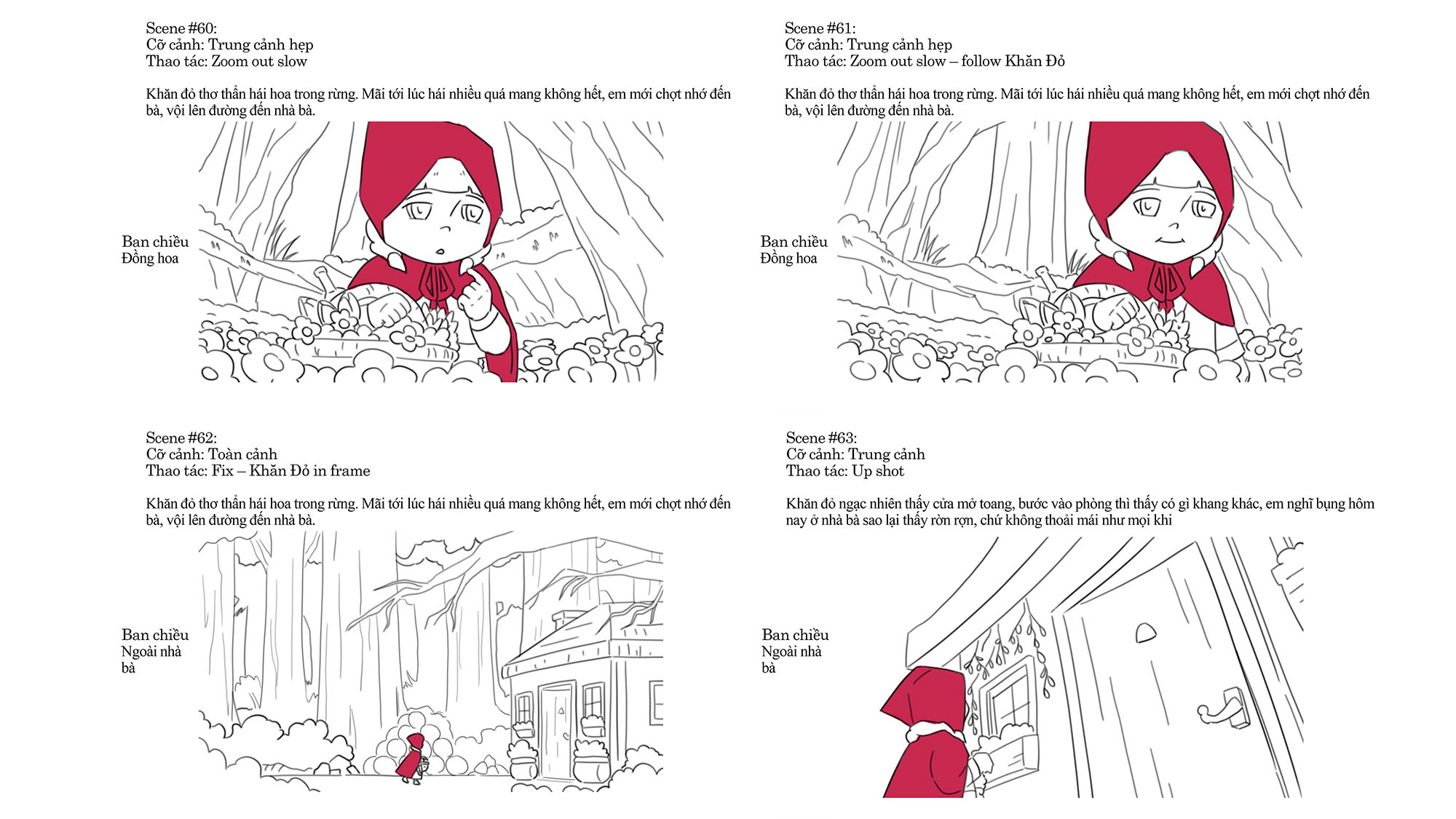 Scene #60:
Cỡ cảnh: Trung cảnh hẹp
Thao tác: Zoom out slow

Khăn đỏ thơ thẩn hái hoa trong rừng. Mãi tới lúc hái nhiều quá mang không hết, em mới chợt nhớ đến bà, vội lên đường đến nhà bà.

Ban chiều
Đồng hoa

Scene #61:
Cỡ cảnh: Trung cảnh hẹp
Thao tác: Zoom out slow – follow Khăn Đỏ

Khăn đỏ thơ thẩn hái hoa trong rừng. Mãi tới lúc hái nhiều quá mang không hết, em mới chợt nhớ đến bà, vội lên đường đến nhà bà.

Ban chiều
Đồng hoa

Scene #62:
Cỡ cảnh: Toàn cảnh
Thao tác: Fix – Khăn Đỏ in frame

Khăn đỏ thơ thẩn hái hoa trong rừng. Mãi tới lúc hái nhiều quá mang không hết, em mới chợt nhớ đến bà, vội lên đường đến nhà bà.

Ban chiều
Ngoài nhà bà

Scene #63:
Cỡ cảnh: Trung cảnh
Thao tác: Up shot

Khăn đỏ ngạc nhiên thấy cửa mở toang, bước vào phòng thì thấy có gì khang khác, em nghĩ bụng hôm nay ở nhà bà sao lại thấy rờn rợn, chứ không thoải mái như mọi khi

Ban chiều
Ngoài nhà bà